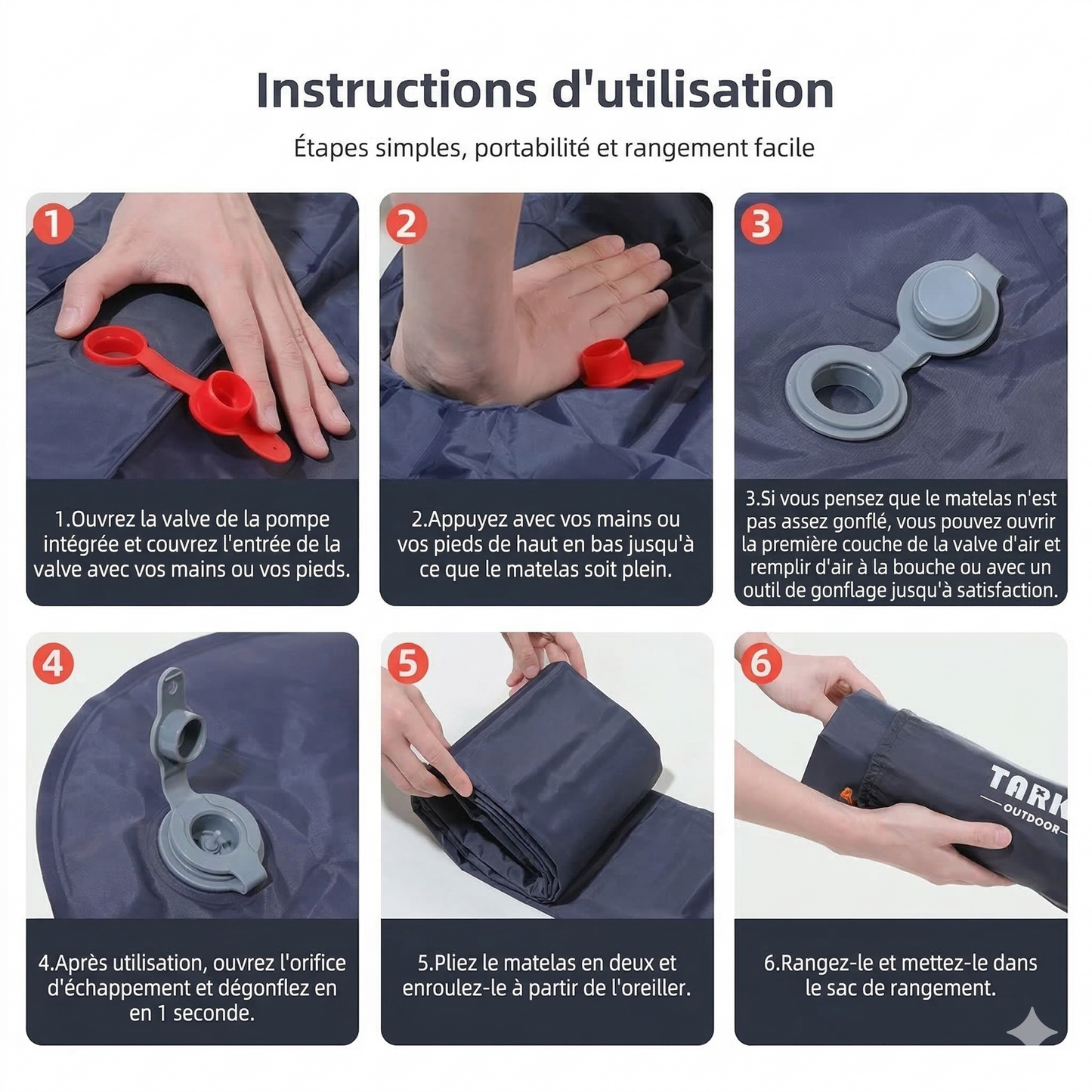 Instructions d'utilisation

Étapes simples, portabilité et rangement facile

1

1.Ouvrez la valve de la pompe intégrée et couvrez l'entrée de la valve avec vos mains ou vos pieds.

2

2.Appuyez avec vos mains ou vos pieds de haut en bas jusqu'à ce que le matelas soit plein.

3

3.Si vous pensez que le matelas n'est pas assez gonflé, vous pouvez ouvrir la première couche de la valve d'air et remplir d'air à la bouche ou avec un outil de gonflage jusqu'à satisfaction.

4

4.Après utilisation, ouvrez l'orifice d'échappement et dégonflez en en 1 seconde.

5

5.Pliez le matelas en deux et enroulez-le à partir de l'oreiller.

6

TARK
OUTDOOR

6.Rangez-le et mettez-le dans le sac de rangement.